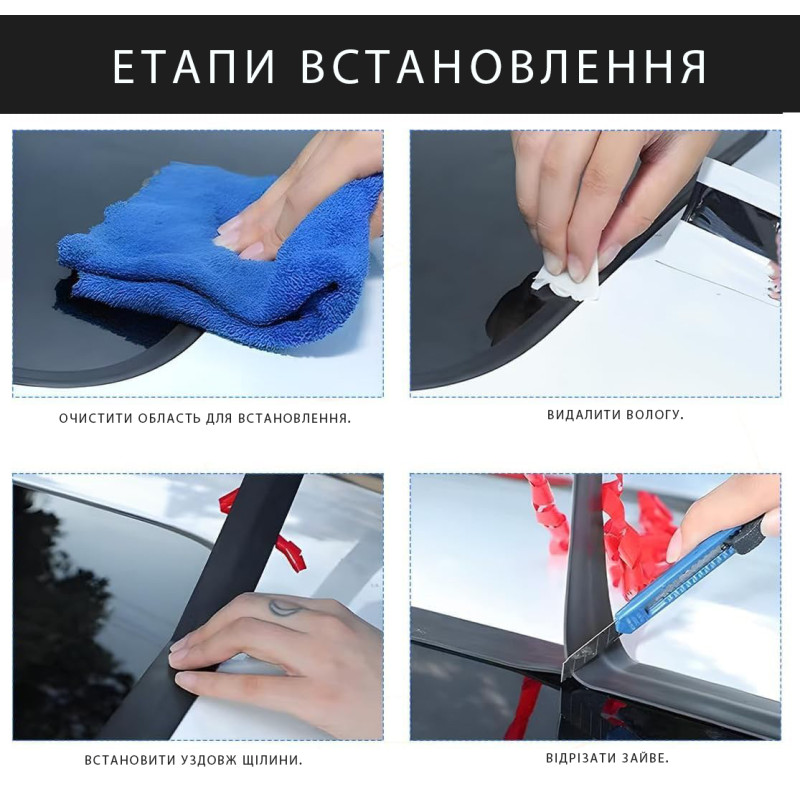 ЕТАПИ ВСТАНОВЛЕННЯ

ОЧИСТИТИ ОБЛАСТЬ ДЛЯ ВСТАНОВЛЕННЯ.

ВИДАЛИТИ ВОЛОГУ.

ВСТАНОВИТИ УЗДОВЖ ЩІЛИНИ.

ВІДРІЗАТИ ЗАЙВЕ.